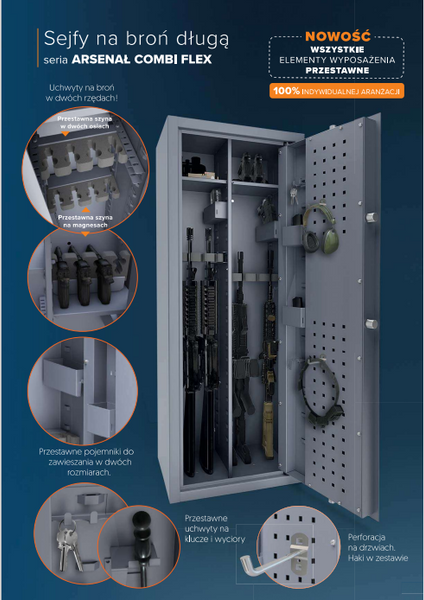 Sejfy na broń długą
seria ARSENAŁ COMBI FLEX

NOWOŚĆ
WSZYSTKIE ELEMENTY WYPOSAŻENIA PRZESTAWNE

100% INDYWIDUALNEJ ARANŻACJI

Uchwyty na broń w dwóch rzędach!

Przestawna szyna w dwóch osiach

Przestawna szyna na magnesach

Przestawne pojemniki do zawieszania w dwóch rozmiarach.

Przestawne uchwyty na klucze i wyciory

Perforacja na drzwiach. Haki w zestawie