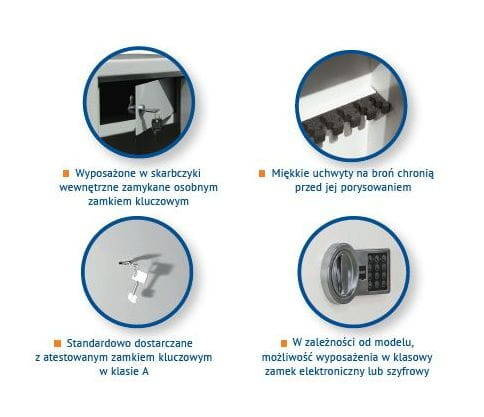 Wyposażone w skarbczyki wewnętrzne zamykane osobnym zamkiem kluczowym

Miękkie uchwyty na broń chronią przed jej porysowaniem

Standardowo dostarczane z atestowanym zamkiem kluczowym w klasie A

W zależności od modelu, możliwość wyposażenia w klasowy zamek elektroniczny lub szyfrowy